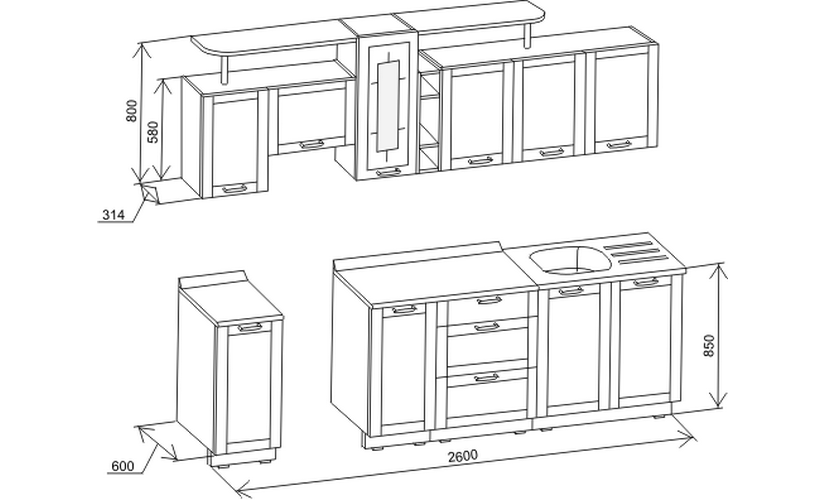 800
580
314
850
600
2600