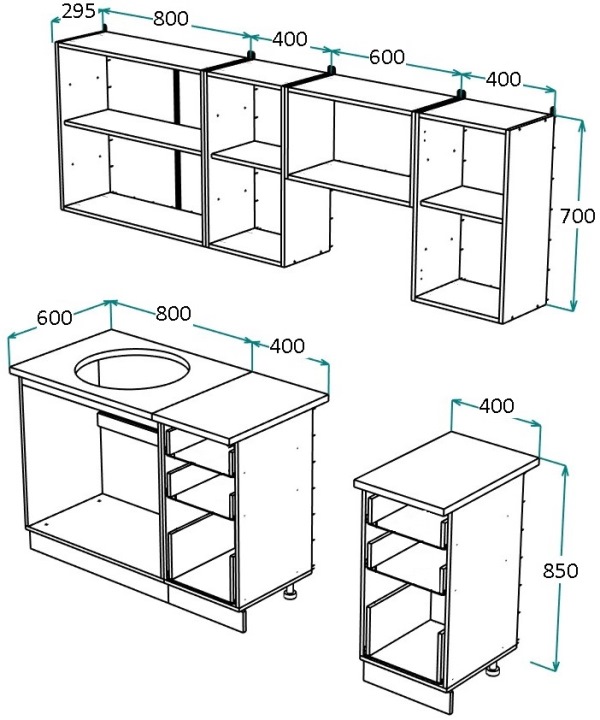 295
800
400
600
400
700
600
800
400
400
850